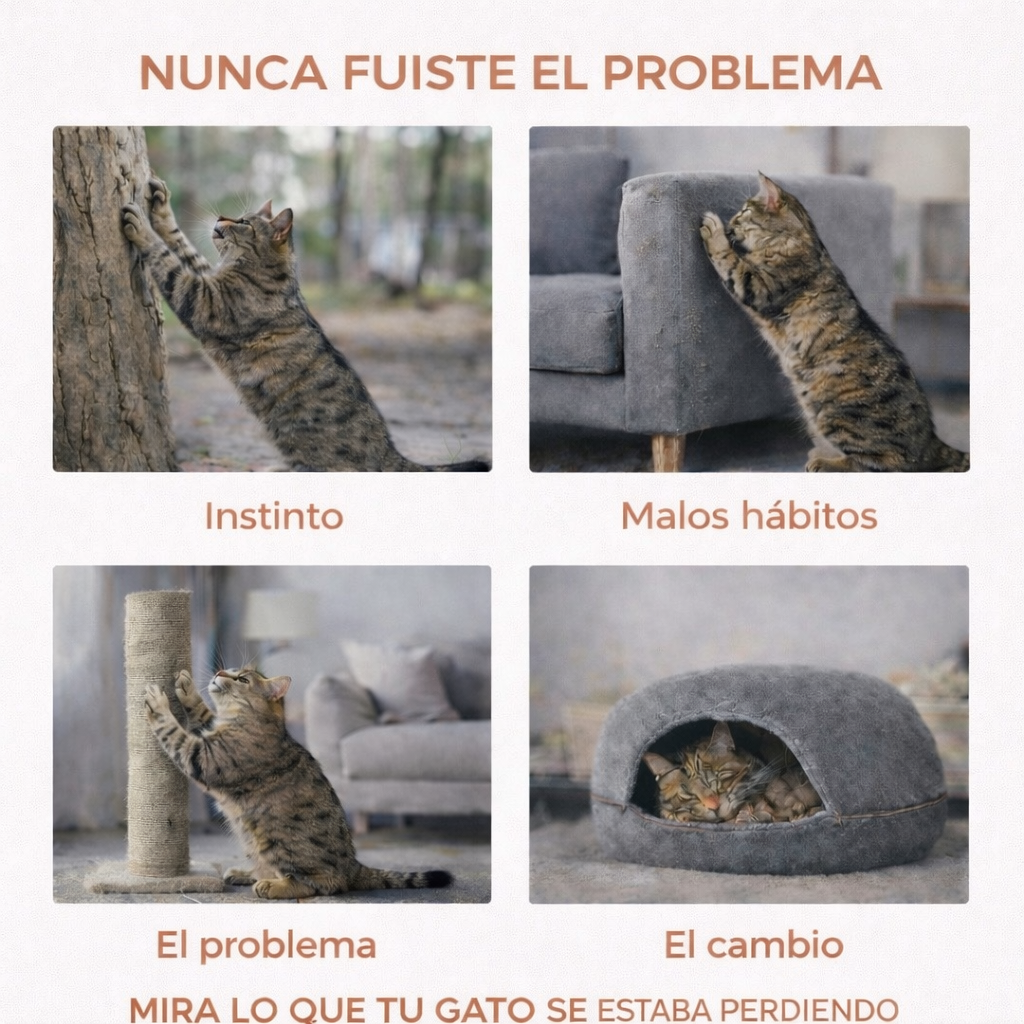 NUNCA FUISTE EL PROBLEMA

Instinto

Malos hábitos

El problema

El cambio

MIRA LO QUE TU GATO SE ESTABA PERDIENDO